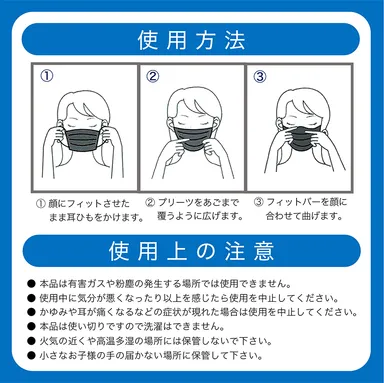 使用方法

①

②

③

① 顔にフィットさせたまま耳ひもをかけます。

② プリーツをあごまで覆うように広げます。

③ フィットバーを顔に合わせて曲げます。

使用上の注意

● 本品は有害ガスや粉塵の発生する場所では使用できません。
● 使用中に気分が悪くなったり以上を感じたら使用を中止してください。
● かゆみや耳が痛くなるなどの症状が現れた場合は使用を中止してください。
● 本品は使い切りですので洗濯はできません。
● 火気の近くや高温多湿の場所には保管しないで下さい。
● 小さなお子様の手の届かない場所に保管して下さい。