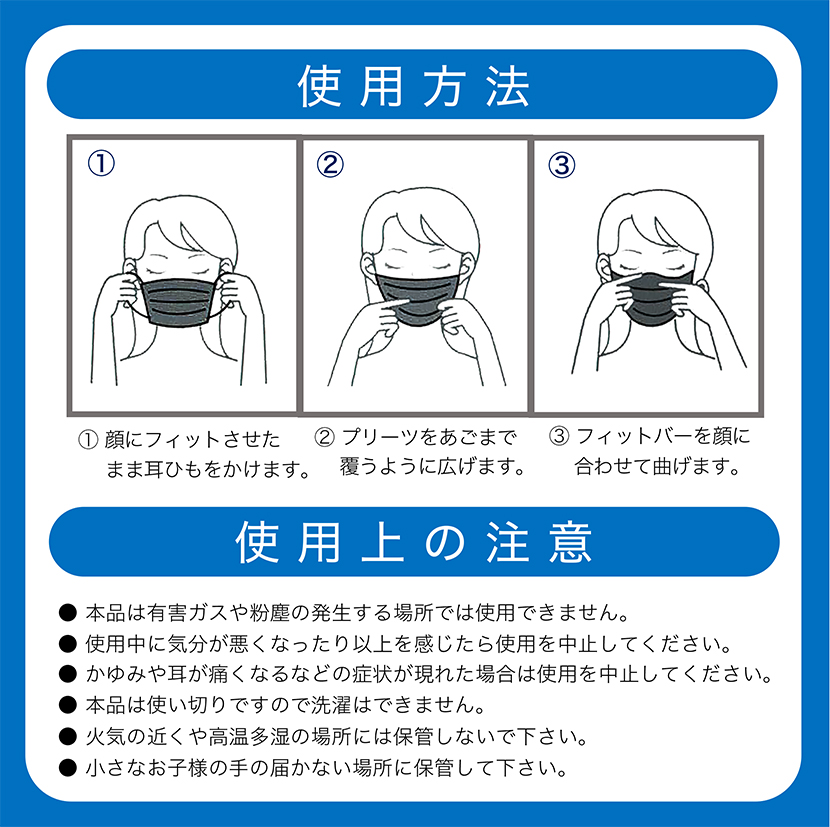 使用方法

①

②

③

① 顔にフィットさせたまま耳ひもをかけます。

② プリーツをあごまで覆うように広げます。

③ フィットバーを顔に合わせて曲げます。

使用上の注意

● 本品は有害ガスや粉塵の発生する場所では使用できません。
● 使用中に気分が悪くなったり以上を感じたら使用を中止してください。
● かゆみや耳が痛くなるなどの症状が現れた場合は使用を中止してください。
● 本品は使い切りですので洗濯はできません。
● 火気の近くや高温多湿の場所には保管しないで下さい。
● 小さなお子様の手の届かない場所に保管して下さい。