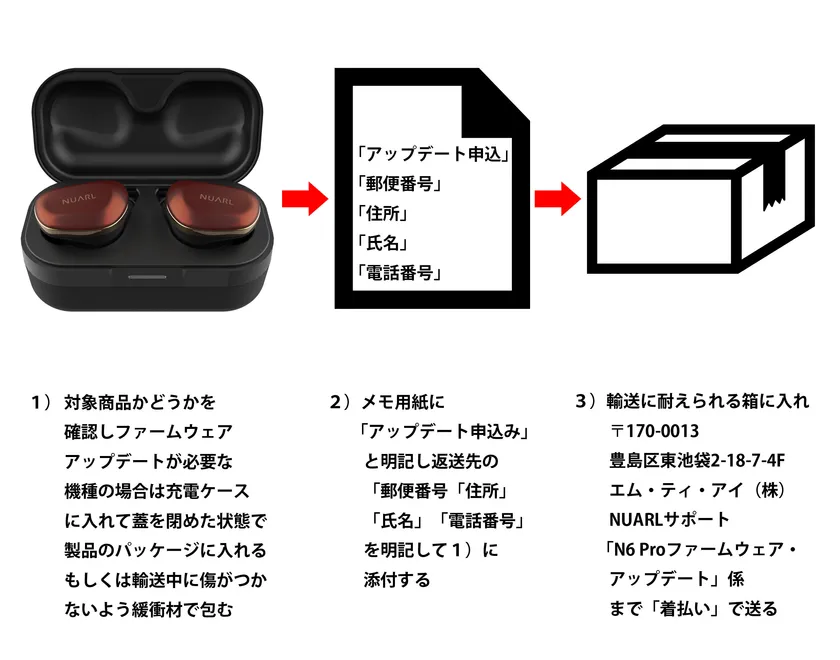 NUARL NUARL

「アップデート申込」
「郵便番号」
「住所」
「氏名」
「電話番号」

1）対象商品かどうかを確認しファームウェアアップデートが必要な機種の場合は充電ケースに入れて蓋を閉めた状態で製品のパッケージに入れるもしくは輸送中に傷がつかないよう緩衝材で包む

2）メモ用紙に「アップデート申込み」と明記し返送先の「郵便番号「住所」「氏名」「電話番号」を明記して１）に添付する

3）輸送に耐えられる箱に入れ
〒170-0013
豊島区東池袋2-18-7-4F
エム・ティ・アイ（株）
NUARLサポート
「N6 Proファームウェア・アップデート」係
まで「着払い」で送る