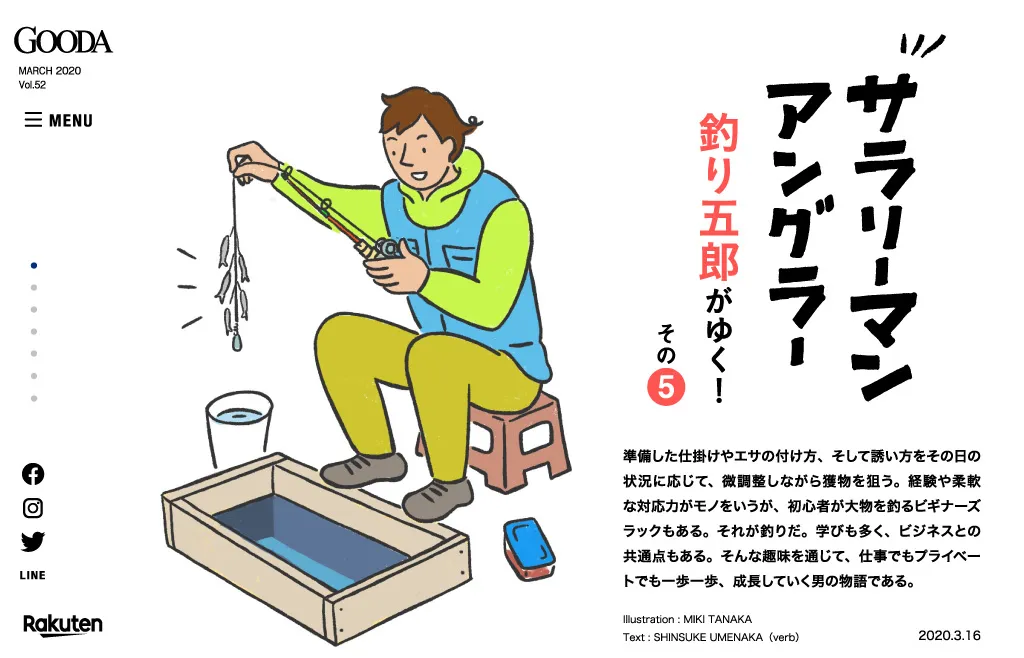 GOODA
MARCH 2020
Vol.52

MENU

LINE

Rakuten

サラリーマンアングラー

釣り五郎がゆく！

その5

準備した仕掛けやエサの付け方、そして誘い方をその日の状況に応じて、微調整しながら獲物を狙う。経験や柔軟な対応力がモノをいうが、初心者が大物を釣るビギナーズラックもある。それが釣りだ。学びも多く、ビジネスとの共通点もある。そんな趣味を通じて、仕事でもプライベートでも一歩一歩、成長していく男の物語である。

Illustration : MIKI TANAKA
Text : SHINSUKE UMENAKA（verb）

2020.3.16