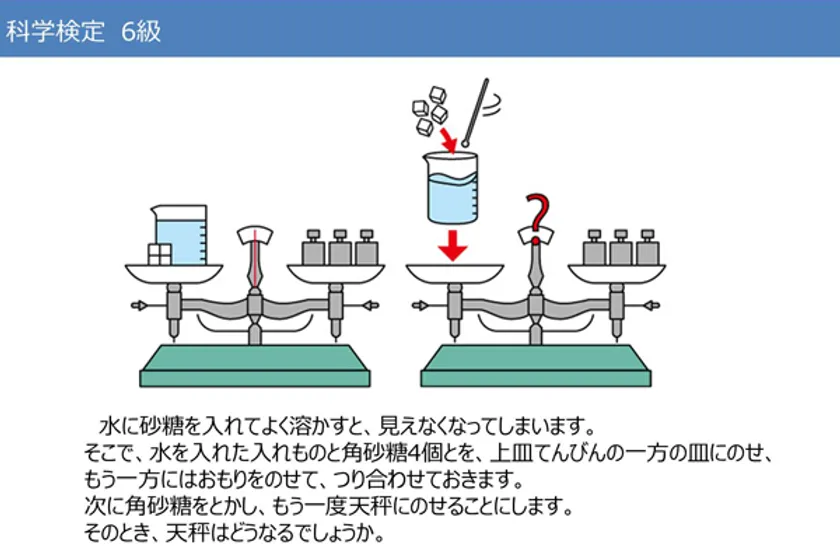 科学検定　6級

?

水に砂糖を入れてよく溶かすと、見えなくなってしまいます。
そこで、水を入れた入れものと角砂糖4個とを、上皿てんびんの一方の皿にのせ、もう一方にはおもりをのせて、つり合わせておきます。
次に角砂糖をとかし、もう一度天秤にのせることにします。
そのとき、天秤はどうなるでしょうか。