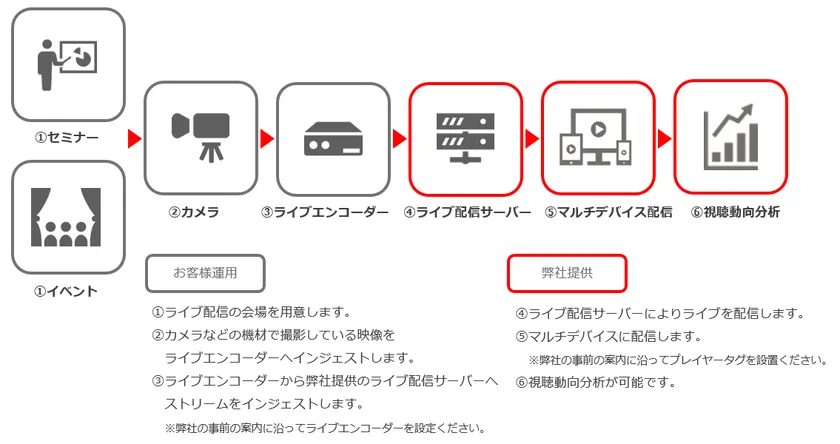 ①セミナー

①イベント

②カメラ

③ライブエンコーダー

④ライブ配信サーバー

⑤マルチデバイス配信

⑥視聴動向分析

お客様運用

①ライブ配信の会場を用意します。
②カメラなどの機材で撮影している映像をライブエンコーダーへインジェストします。
③ライブエンコーダーから弊社提供のライブ配信サーバーへストリームをインジェストします。
※弊社の事前の案内に沿ってライブエンコーダーを設定ください。

弊社提供

④ライブ配信サーバーによりライブを配信します。
⑤マルチデバイスに配信します。
※弊社の事前の案内に沿ってプレイヤータグを設置ください。
⑥視聴動向分析が可能です。