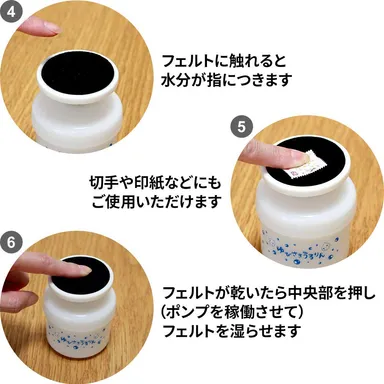 4

フェルトに触れると
水分が指につきます

5

切手や印紙などにも
ご使用いただけます

ゆびさきうるりん

6

フェルトが乾いたら中央部を押し
(ポンプを稼働させて)
フェルトを湿らせます

ゆびさきうるりん