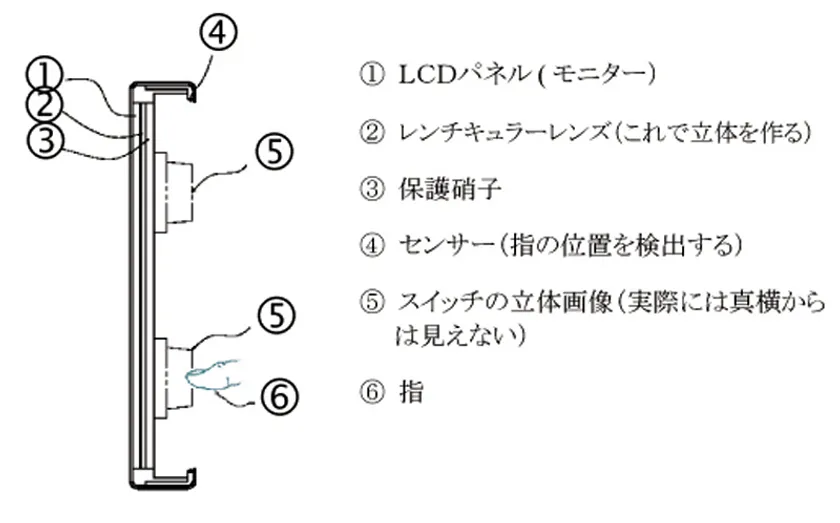 ④
①
②
③
⑤
⑤
⑥

① LCDパネル ( モニター)

② レンチキュラーレンズ(これで立体を作る)

③ 保護硝子

④ センサー(指の位置を検出する)

⑤ スイッチの立体画像(実際には真横からは見えない)

⑥ 指