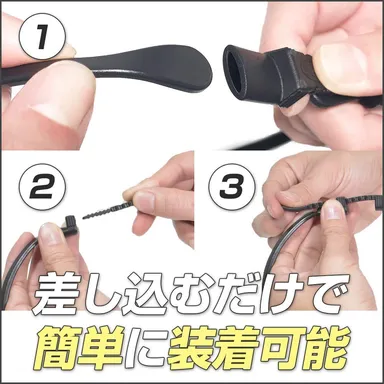 1

2

3

差し込むだけで
簡単に装着可能