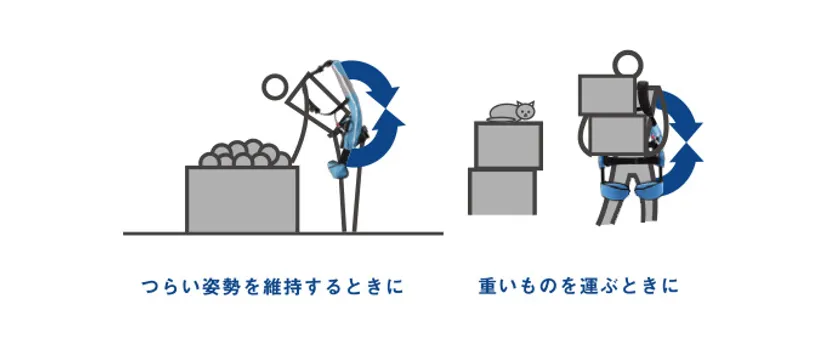 つらい姿勢を維持するときに

重いものを運ぶときに