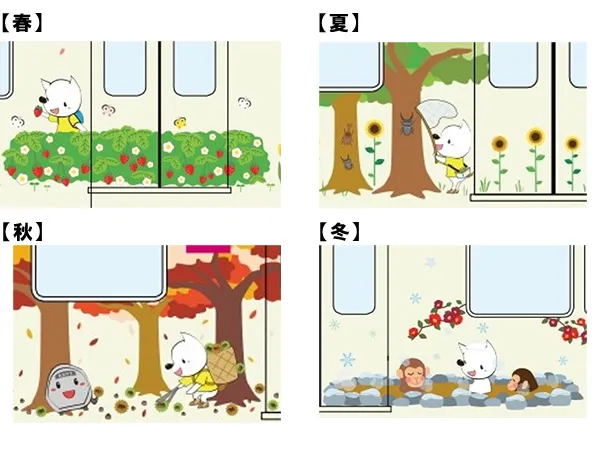 【春】

【夏】

【秋】

【冬】