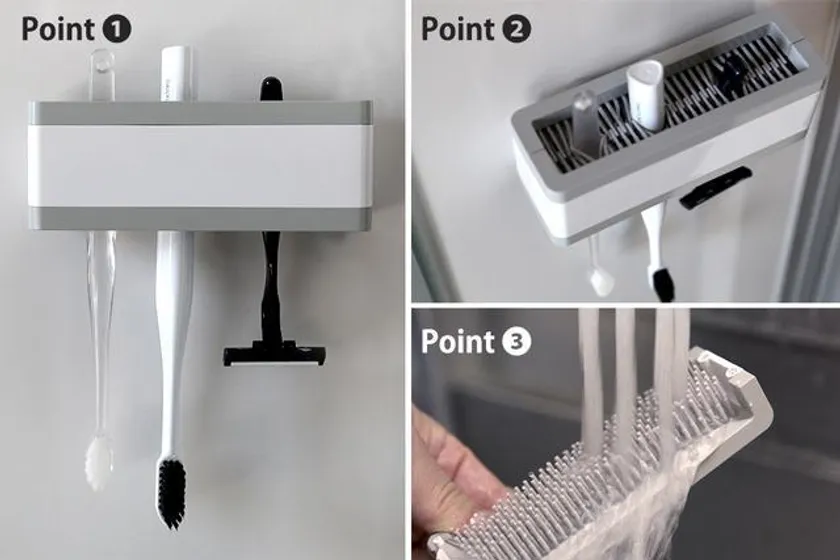 Point ❶

Point ❷

Point ❸