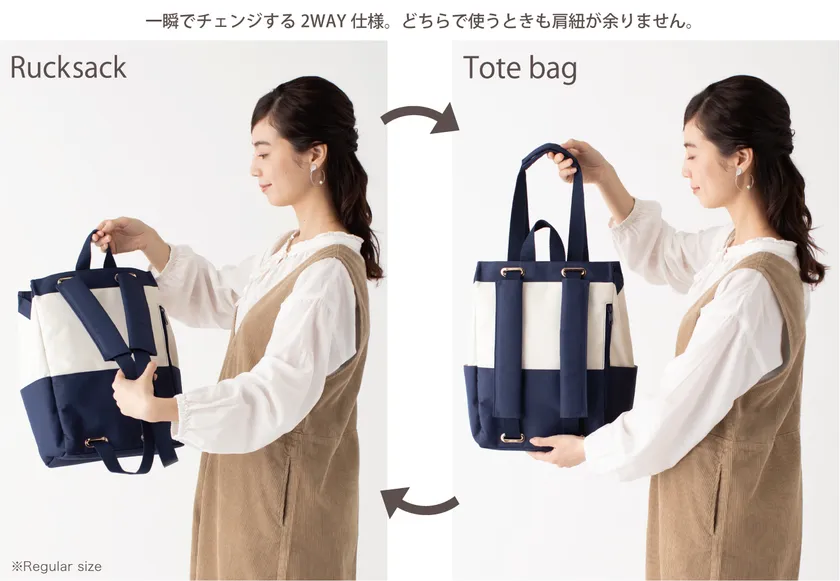 一瞬でチェンジする 2WAY 仕様。どちらで使うときも肩紐が余りません。

Rucksack

Tote bag

※Regular size