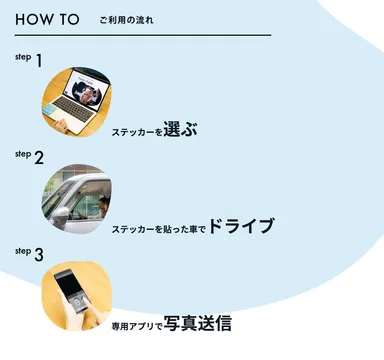 HOW TO ご利用の流れ

step 1

ステッカーを選ぶ

step 2

ステッカーを貼った車でドライブ

step 3

専用アプリで写真送信