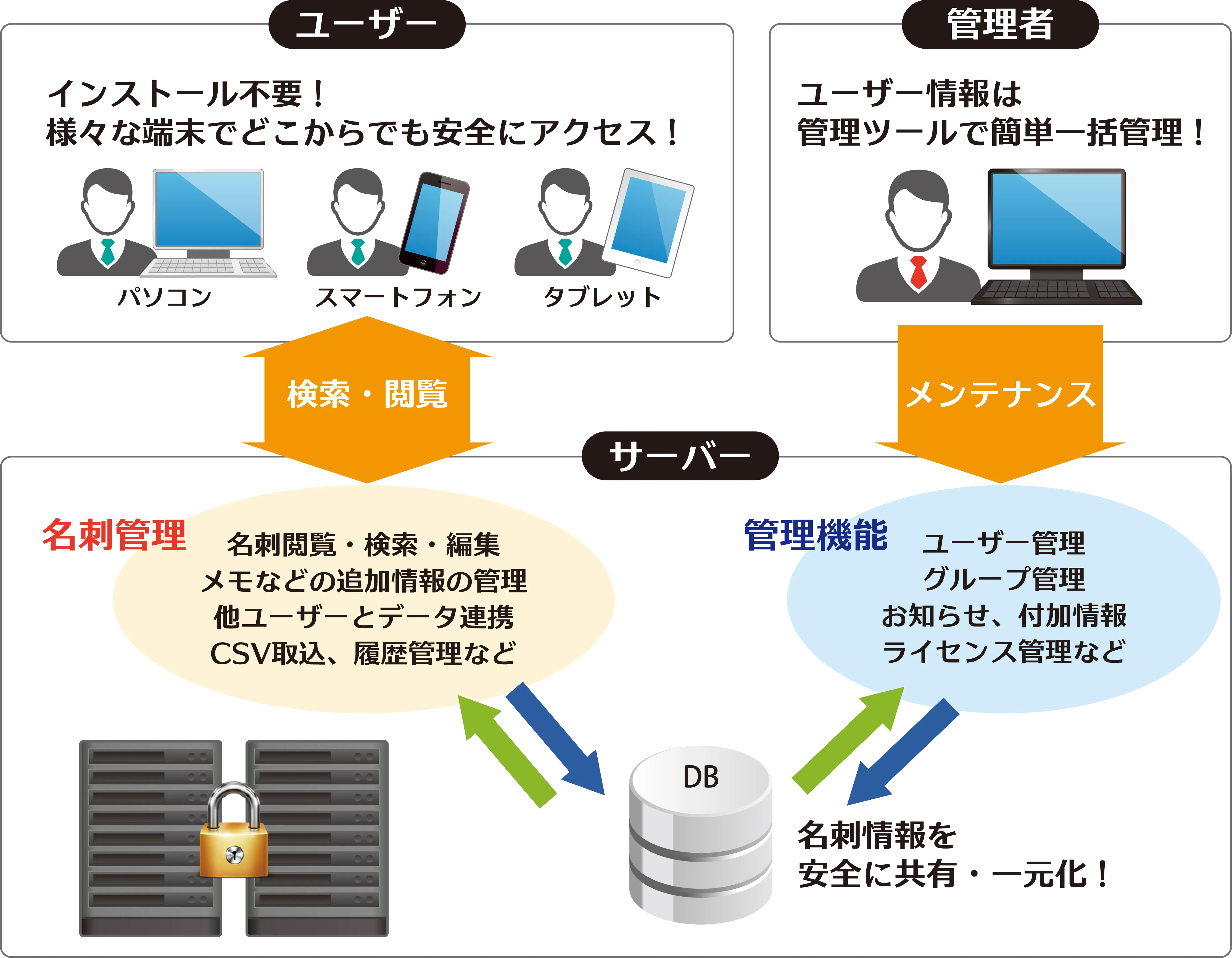 ユーザー

インストール不要！
様々な端末でどこからでも安全にアクセス！

パソコン　スマートフォン　タブレット

管理者

ユーザー情報は
管理ツールで簡単一括管理！

検索・閲覧

メンテナンス

サーバー

名刺管理

名刺閲覧・検索・編集
メモなどの追加情報の管理
他ユーザーとデータ連携
CSV取込、履歴管理など

管理機能

ユーザー管理
グループ管理
お知らせ、付加情報
ライセンス管理など

DB

名刺情報を
安全に共有・一元化！