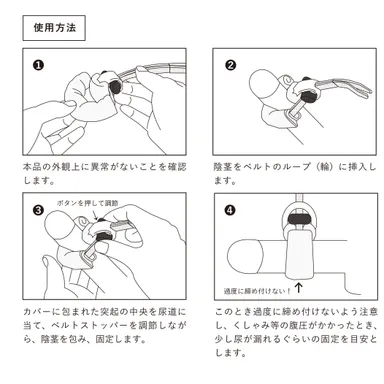 使用方法

❶

本品の外観上に異常がないことを確認します。

❷

陰茎をベルトのループ（輪）に挿入します。

❸

ボタンを押して調節

カバーに包まれた突起の中央を尿道に当て、ベルトストッパーを調節しながら、陰茎を包み、固定します。

❹

過度に締め付けない！

このとき過度に締め付けないよう注意し、くしゃみ等の腹圧がかかったとき、少し尿が漏れるぐらいの固定を目安とします。