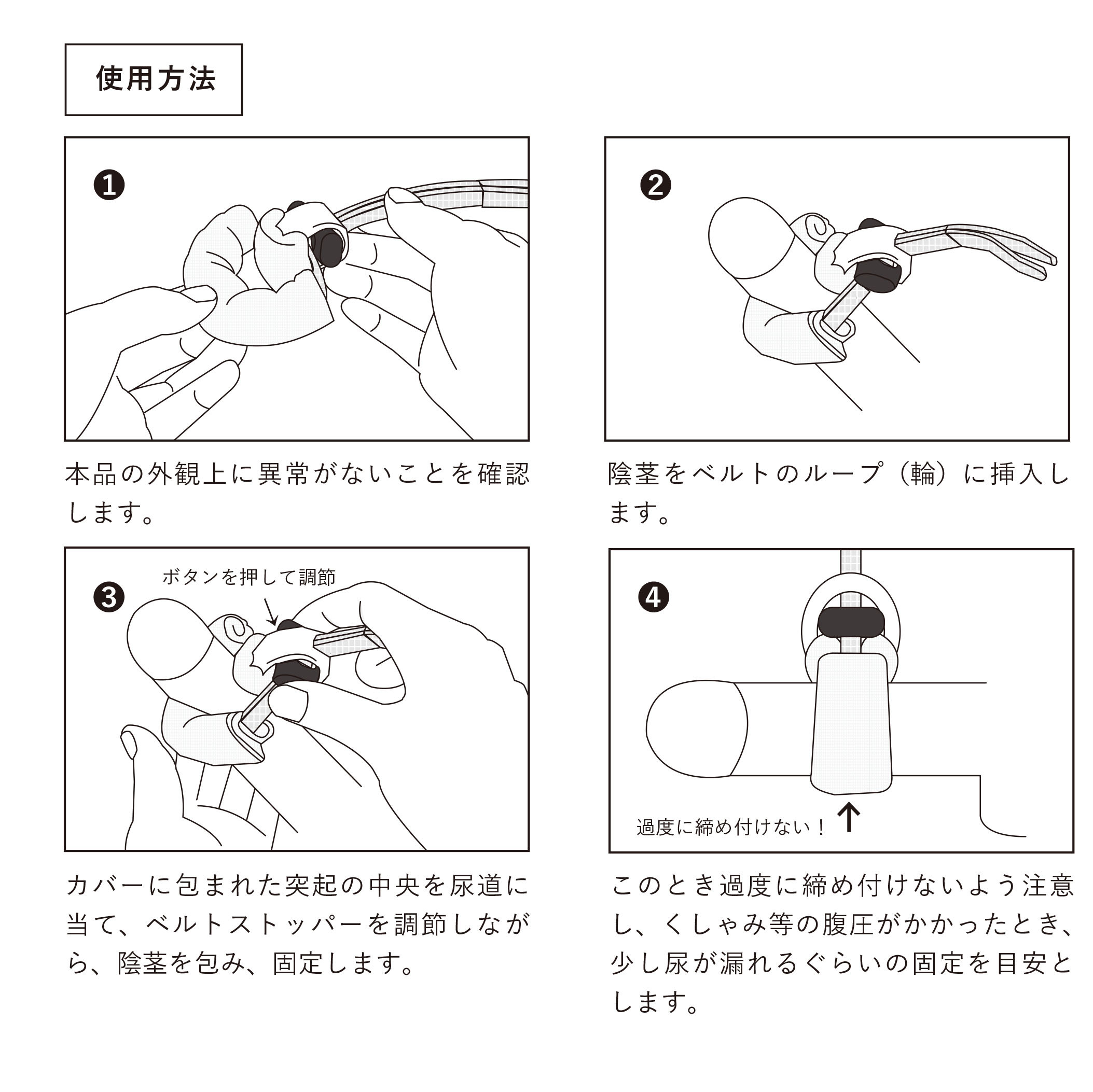 使用方法

❶

本品の外観上に異常がないことを確認します。

❷

陰茎をベルトのループ（輪）に挿入します。

❸

ボタンを押して調節

カバーに包まれた突起の中央を尿道に当て、ベルトストッパーを調節しながら、陰茎を包み、固定します。

❹

過度に締め付けない！

このとき過度に締め付けないよう注意し、くしゃみ等の腹圧がかかったとき、少し尿が漏れるぐらいの固定を目安とします。