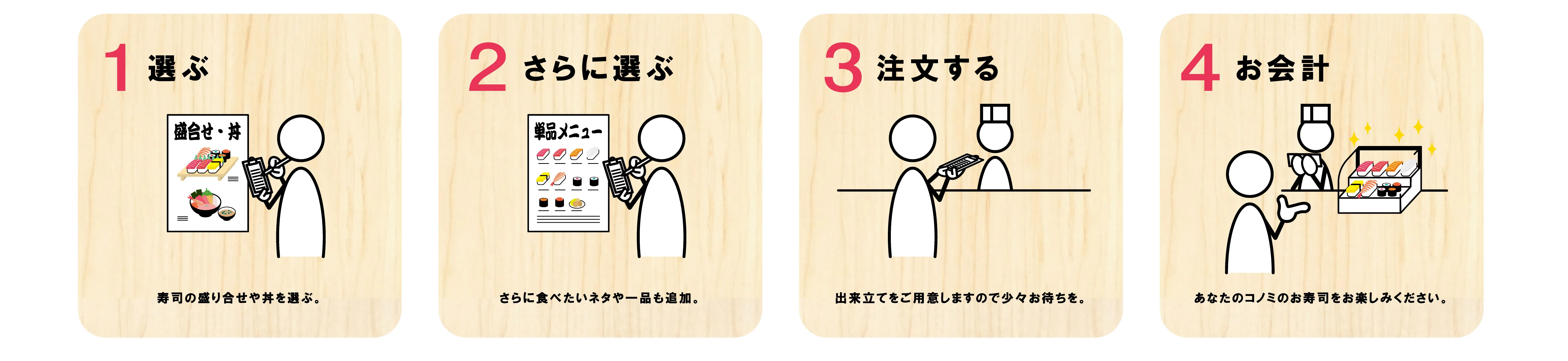 1 選ぶ

盛合せ・丼

寿司の盛り合せや丼を選ぶ。

2 さらに選ぶ

単品メニュー

さらに食べたいネタや一品も追加。

3 注文する

出来立てをご用意しますので少々お待ちを。

4 お会計

あなたのコノミのお寿司をお楽しみください。