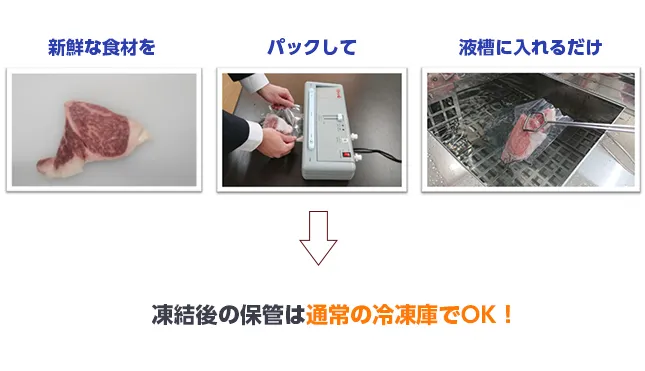 新鮮な食材を

パックして

液槽に入れるだけ

凍結後の保管は通常の冷凍庫でOK！