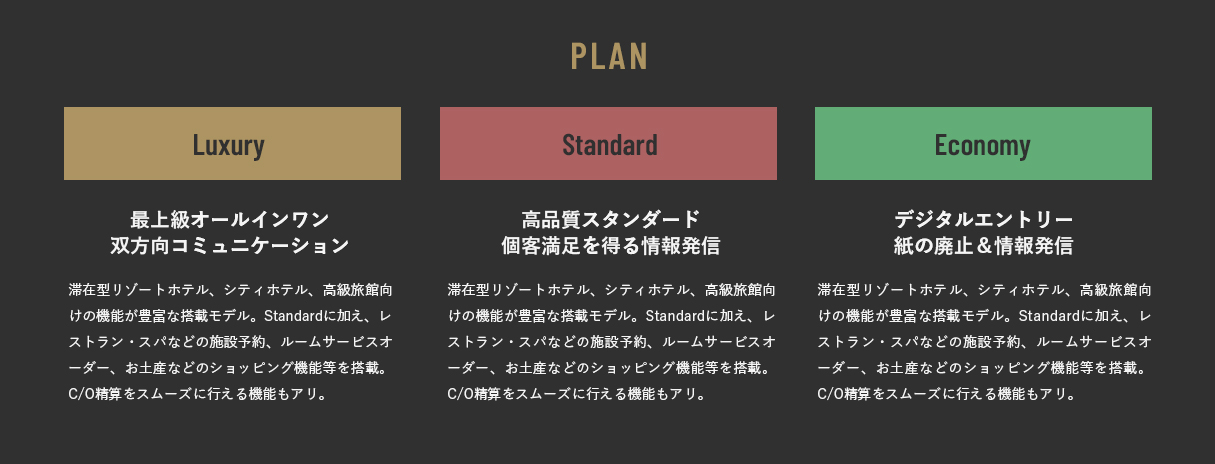 PLAN

Luxury

最上級オールインワン
双方向コミュニケーション

滞在型リゾートホテル、シティホテル、高級旅館向けの機能が豊富な搭載モデル。Standardに加え、レストラン・スパなどの施設予約、ルームサービスオーダー、お土産などのショッピング機能等を搭載。C/O精算をスムーズに行える機能もアリ。

Standard

高品質スタンダード
個客満足を得る情報発信

滞在型リゾートホテル、シティホテル、高級旅館向けの機能が豊富な搭載モデル。Standardに加え、レストラン・スパなどの施設予約、ルームサービスオーダー、お土産などのショッピング機能等を搭載。C/O精算をスムーズに行える機能もアリ。

Economy

デジタルエントリー
紙の廃止＆情報発信

滞在型リゾートホテル、シティホテル、高級旅館向けの機能が豊富な搭載モデル。Standardに加え、レストラン・スパなどの施設予約、ルームサービスオーダー、お土産などのショッピング機能等を搭載。C/O精算をスムーズに行える機能もアリ。