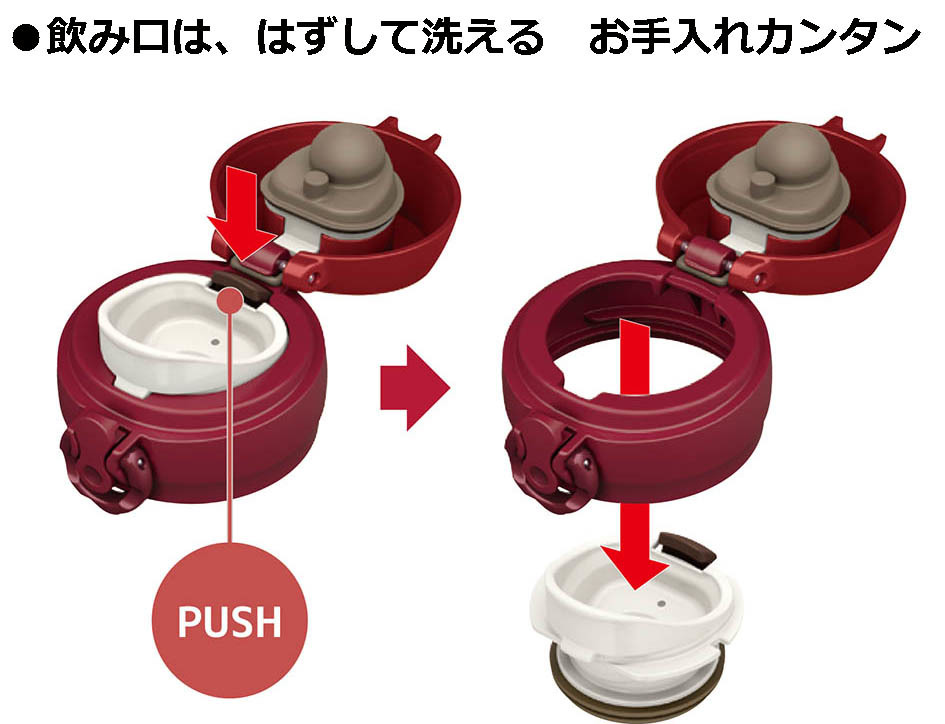 ●飲み口は、はずして洗える　お手入れカンタン

PUSH