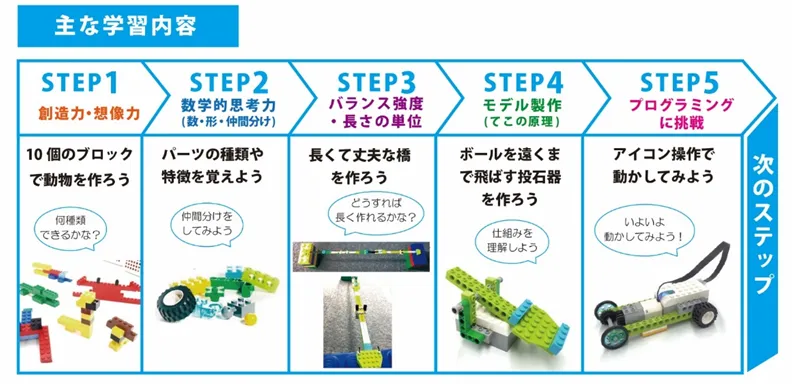 主な学習内容

STEP1
創造力・想像力

10個のブロックで動物を作ろう

何種類できるかな?

STEP2
数学的思考力
(数・形・仲間分け)

パーツの種類や特徴を覚えよう

仲間分けをしてみよう

STEP3
バランス強度・長さの単位

長くて丈夫な橋を作ろう

どうすれば長く作れるかな?

STEP4
モデル製作
(てこの原理)

ボールを遠くまで飛ばす投石器を作ろう

仕組みを理解しよう

STEP5
プログラミングに挑戦

アイコン操作で動かしてみよう

いよいよ動かしてみよう!

次のステップ