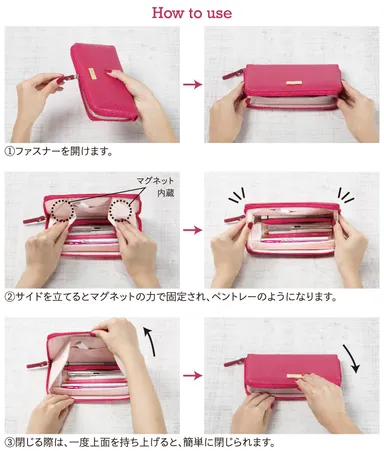 How to use

①ファスナーを開けます。

マグネット内蔵

②サイドを立てるとマグネットの力で固定され、ペントレーのようになります。

③閉じる際は、一度上面を持ち上げると、簡単に閉じられます。