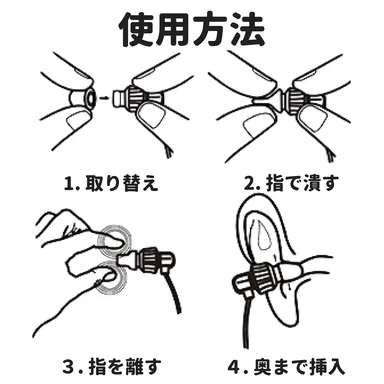 使用方法

1. 取り替え

2. 指で潰す

3. 指を離す

4. 奥まで挿入