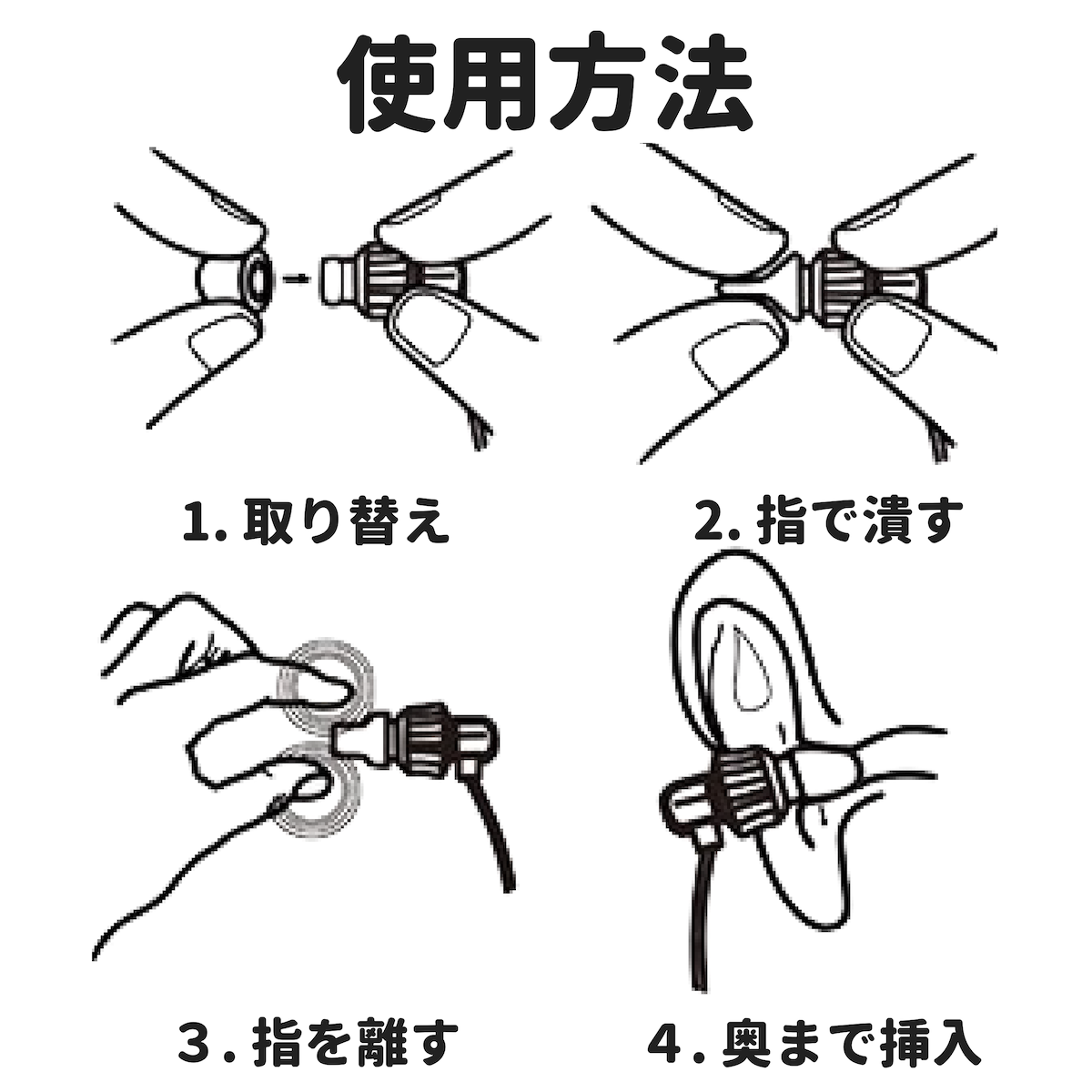 使用方法

1. 取り替え

2. 指で潰す

3. 指を離す

4. 奥まで挿入