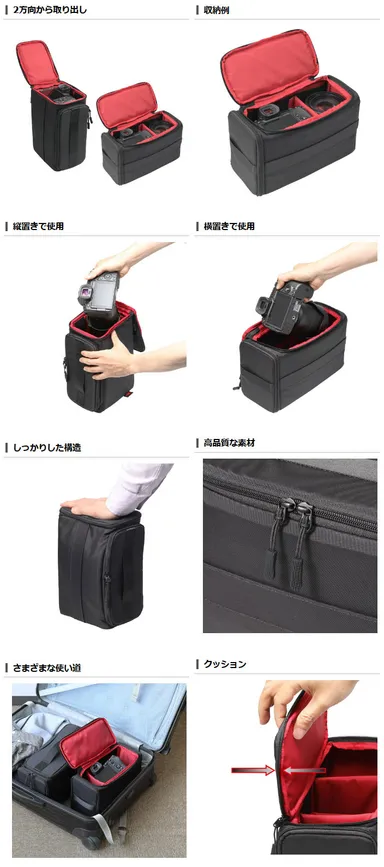 2方向から取り出し

収納例

縦置きで使用

横置きで使用

しっかりした構造

高品質な素材

さまざまな使い道

クッション