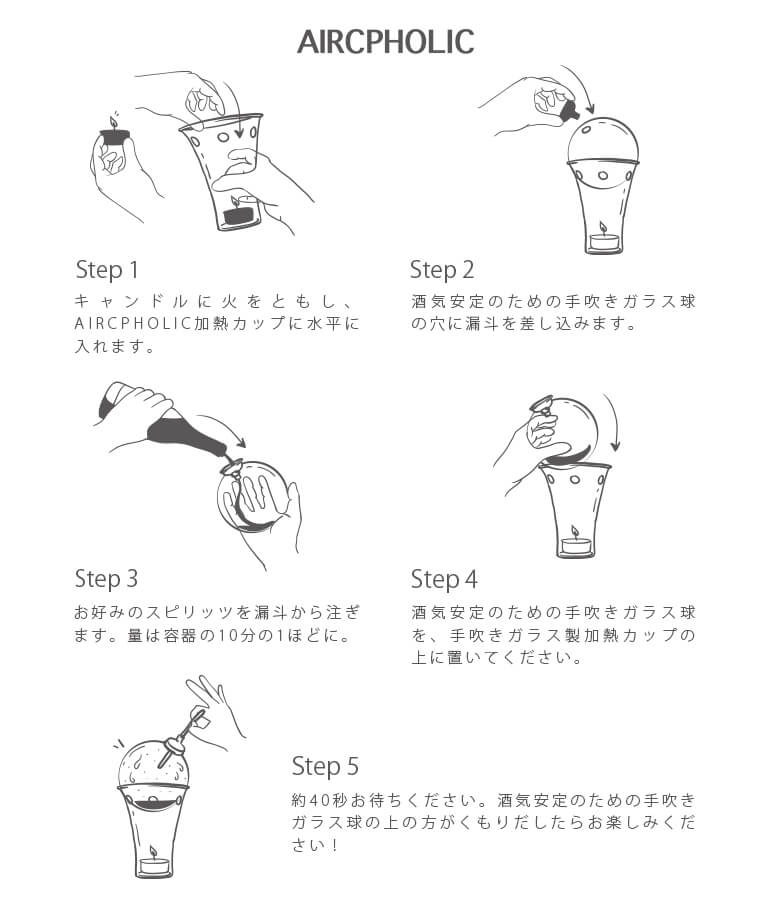 AIRCPHOLIC

Step 1
キャンドルに火をともし、AIRCPHOLIC加熱カップに水平に入れます。

Step 2
酒気安定のための手吹きガラス球の穴に漏斗を差し込みます。

Step 3
お好みのスピリッツを漏斗から注ぎます。量は容器の10分の1ほどに。

Step 4
酒気安定のための手吹きガラス球を、手吹きガラス製加熱カップの上に置いてください。

Step 5
約40秒お待ちください。酒気安定のための手吹きガラス球の上の方がくもりだしたらお楽しみください！