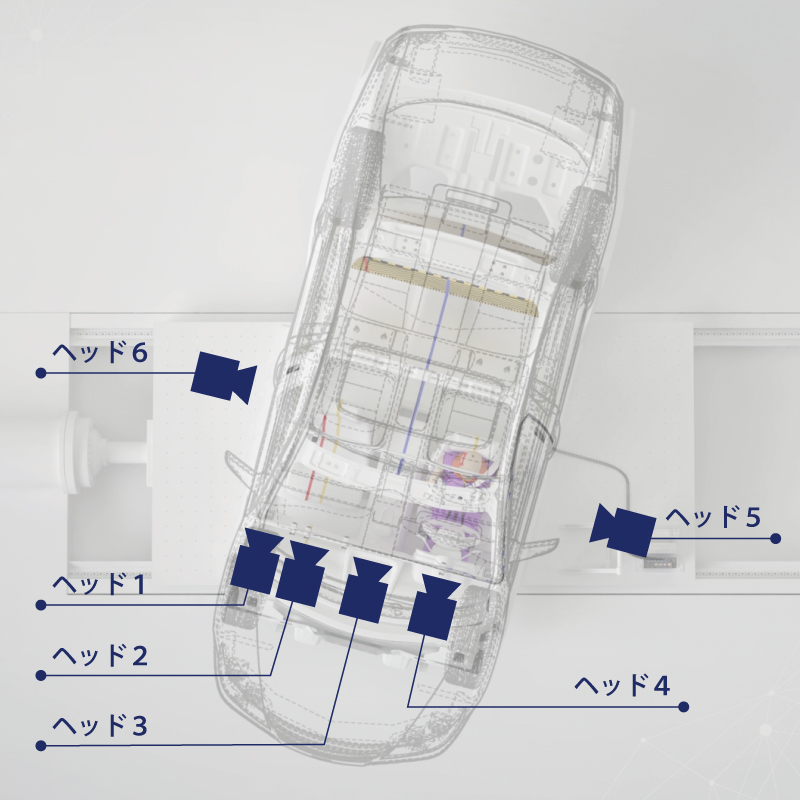 ヘッド6

ヘッド5

ヘッド1

ヘッド2

ヘッド4

ヘッド3