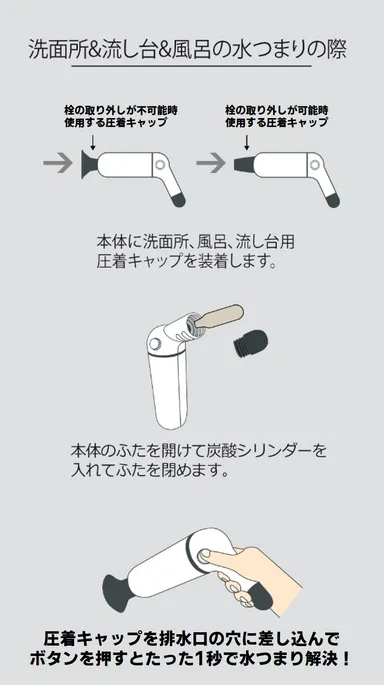 洗面所&流し台&風呂の水つまりの際

栓の取り外しが不可能時
使用する圧着キャップ

栓の取り外しが可能時
使用する圧着キャップ

本体に洗面所、風呂、流し台用
圧着キャップを装着します。

本体のふたを開けて炭酸シリンダーを
入れてふたを閉めます。

圧着キャップを排水口の穴に差し込んで
ボタンを押すとたった1秒で水つまり解決！