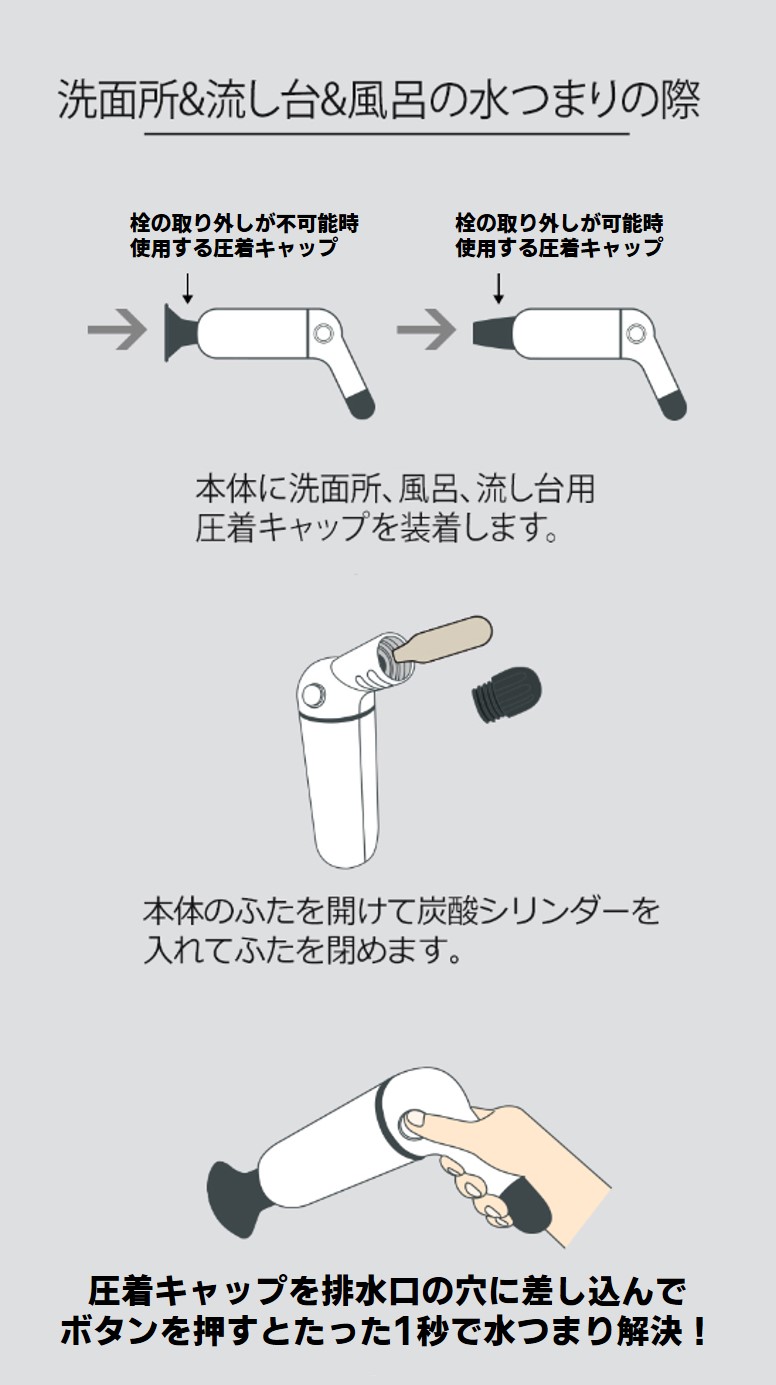 洗面所&流し台&風呂の水つまりの際

栓の取り外しが不可能時
使用する圧着キャップ

栓の取り外しが可能時
使用する圧着キャップ

本体に洗面所、風呂、流し台用
圧着キャップを装着します。

本体のふたを開けて炭酸シリンダーを
入れてふたを閉めます。

圧着キャップを排水口の穴に差し込んで
ボタンを押すとたった1秒で水つまり解決！