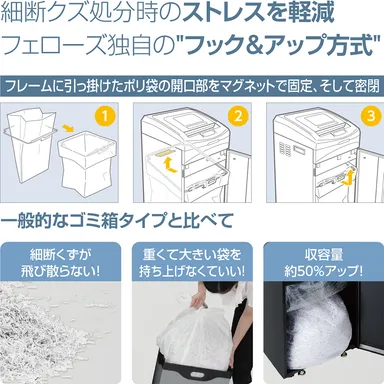 細断クズ処分時のストレスを軽減
フェローズ独自の"フック&アップ方式"

フレームに引っ掛けたポリ袋の開口部をマグネットで固定、そして密閉

1

2

3

一般的なゴミ箱タイプと比べて

細断くずが飛び散らない!

重くて大きい袋を持ち上げなくていい!

収容量約50%アップ!