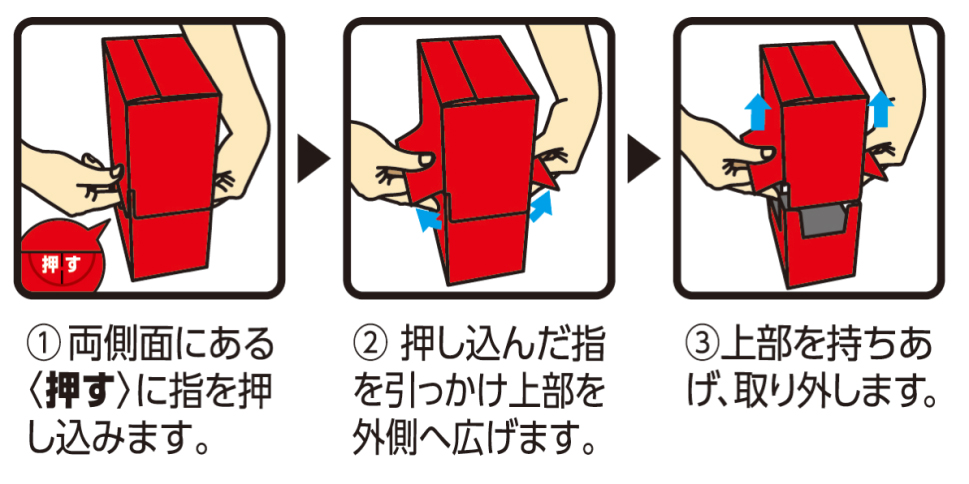 押す

① 両側面にある〈押す〉に指を押し込みます。

② 押し込んだ指を引っかけ上部を外側へ広げます。

③上部を持ちあげ、取り外します。