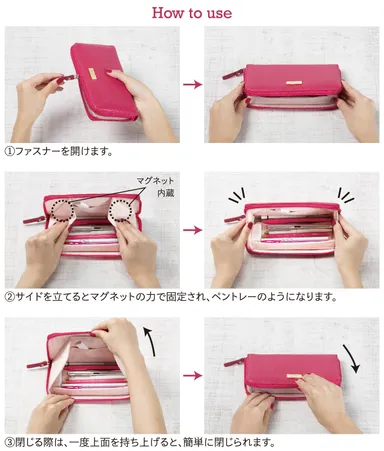 How to use

①ファスナーを開けます。

マグネット内蔵

②サイドを立てるとマグネットの力で固定され、ペントレーのようになります。

③閉じる際は、一度上面を持ち上げると、簡単に閉じられます。