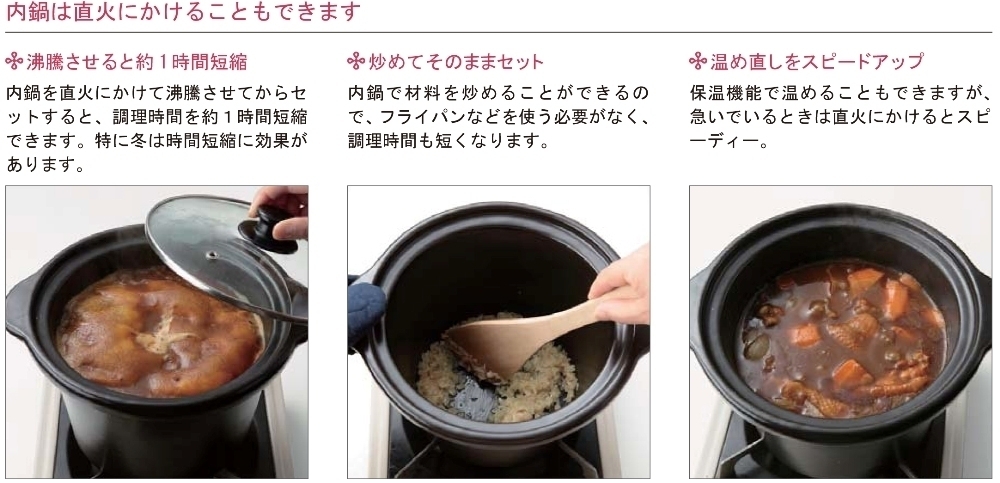 内鍋は直火にかけることもできます

沸騰させると約１時間短縮

内鍋を直火にかけて沸騰させてからセットすると、調理時間を約１時間短縮できます。特に冬は時間短縮に効果があります。

炒めてそのままセット

内鍋で材料を炒めることができるので、フライパンなどを使う必要がなく、調理時間も短くなります。

温め直しをスピードアップ

保温機能で温めることもできますが、急いでいるときは直火にかけるとスピーディー。