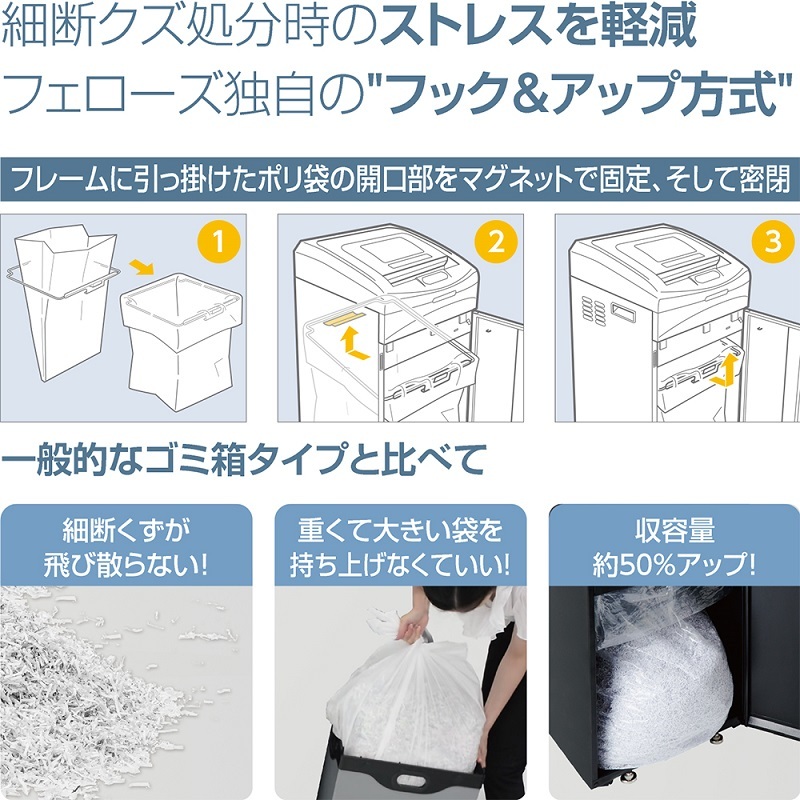 細断クズ処分時のストレスを軽減
フェローズ独自の"フック&アップ方式"

フレームに引っ掛けたポリ袋の開口部をマグネットで固定、そして密閉

1

2

3

一般的なゴミ箱タイプと比べて

細断くずが飛び散らない!

重くて大きい袋を持ち上げなくていい!

収容量約50%アップ!