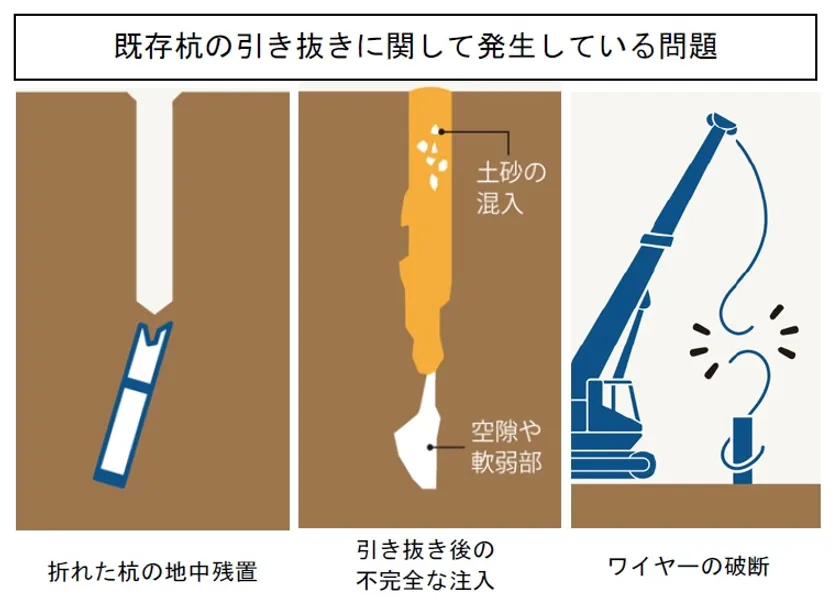 既存杭の引き抜きに関して発生している問題

土砂の混入

空隙や軟弱部

折れた杭の地中残置

引き抜き後の不完全な注入

ワイヤーの破断