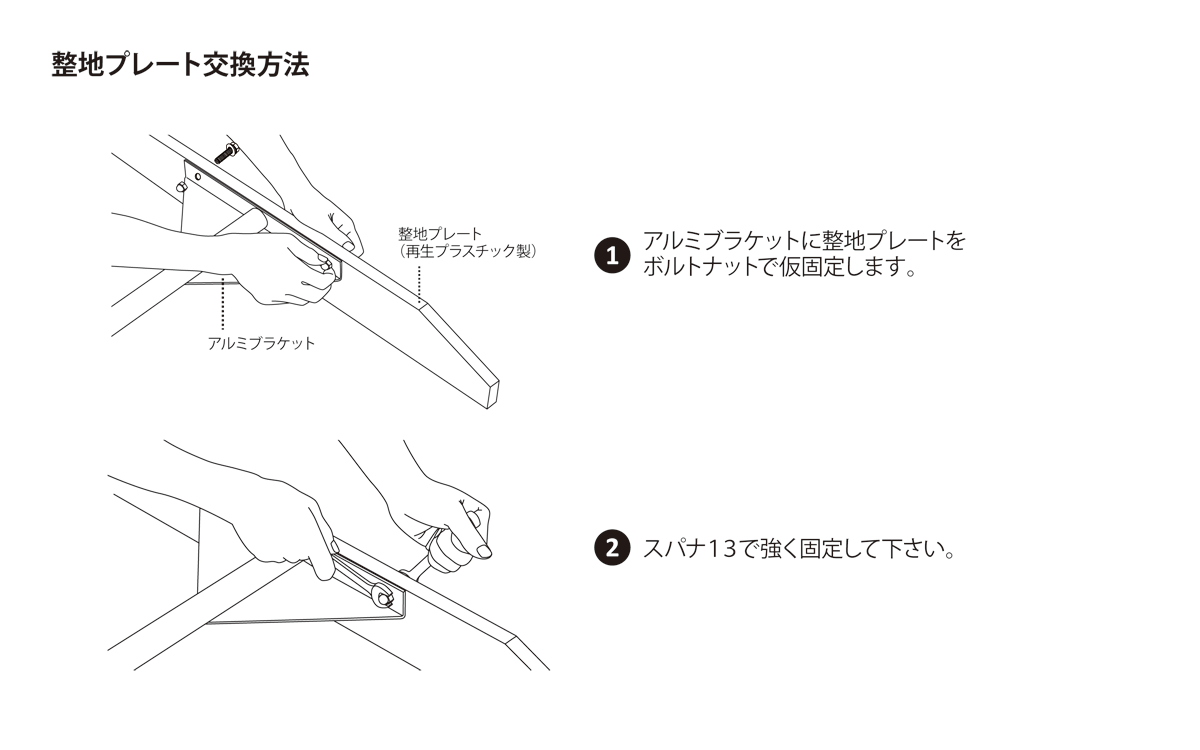 整地プレート交換方法

整地プレート
（再生プラスチック製）

アルミブラケット

1 アルミブラケットに整地プレートをボルトナットで仮固定します。

2 スパナ13で強く固定して下さい。