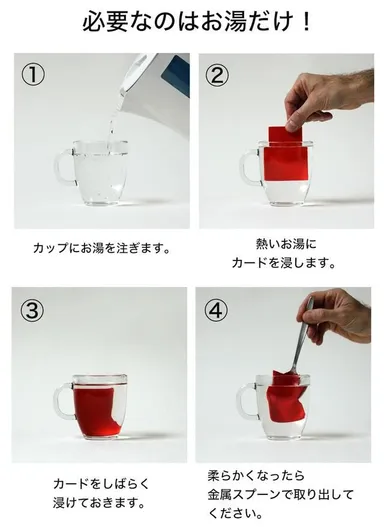 必要なのはお湯だけ！

①

カップにお湯を注ぎます。

②

熱いお湯に
カードを浸します。

③

カードをしばらく
浸けておきます。

④

柔らかくなったら
金属スプーンで取り出して
ください。