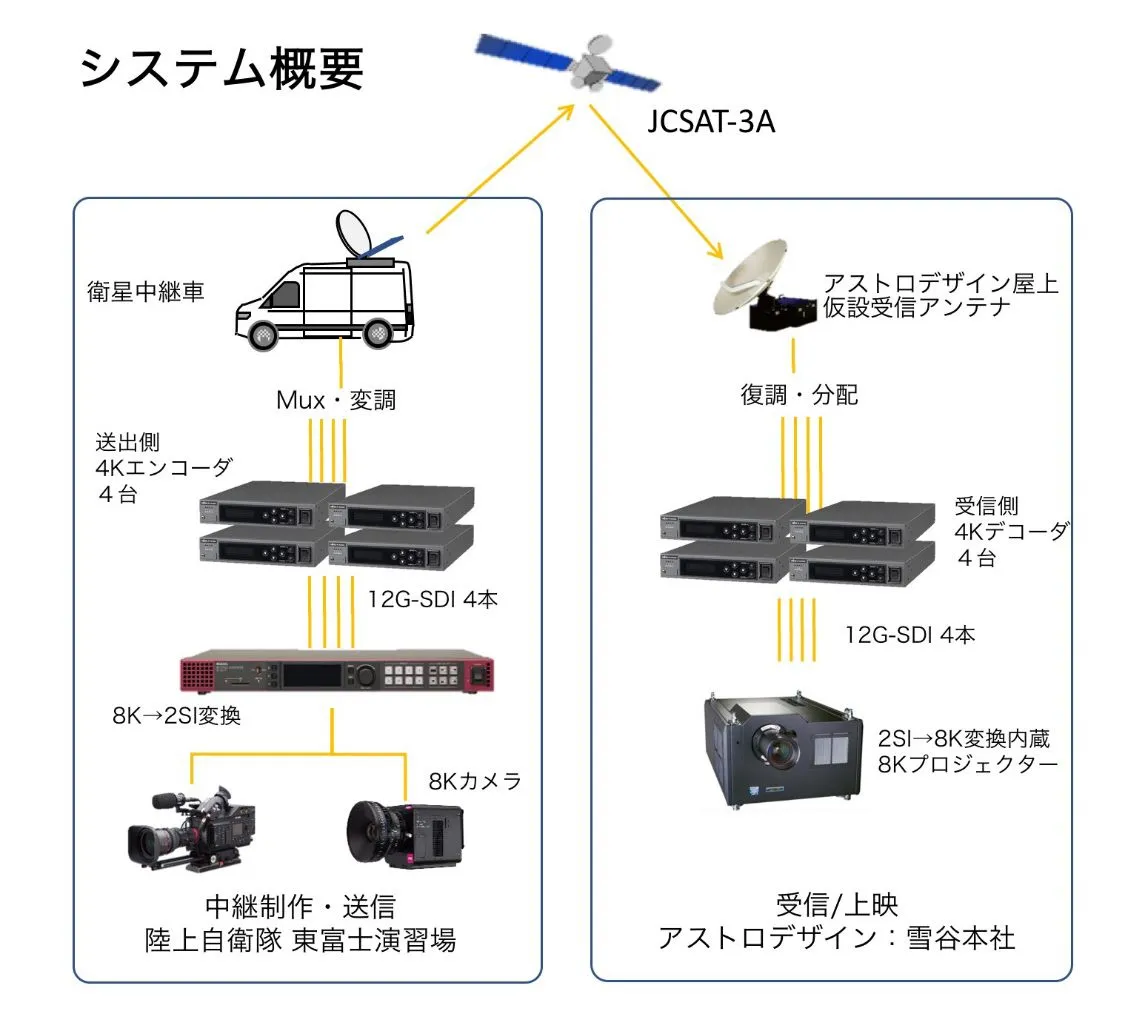 システム概要

JCSAT-3A

衛星中継車

Mux・変調

送出側
4Kエンコーダ
４台

12G-SDI 4本

8K→2SI変換

8Kカメラ

中継制作・送信
陸上自衛隊 東富士演習場

アストロデザイン屋上
仮設受信アンテナ

復調・分配

受信側
4Kデコーダ
４台

12G-SDI 4本

2SI→8K変換内蔵
8Kプロジェクター

受信/上映
アストロデザイン：雪谷本社