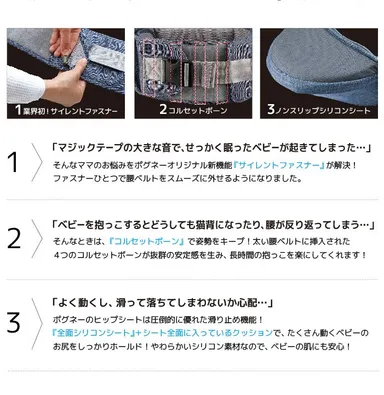 1 業界初！サイレントファスナー

2 コルセットボーン

3 ノンスリップシリコンシート

1

「マジックテープの大きな音で、せっかく眠ったベビーが起きてしまった…」

そんなママのお悩みをポグネーオリジナル新機能『サイレントファスナー』が解決！ファスナーひとつで腰ベルトをスムーズに外せるようになりました。

2

「ベビーを抱っこするとどうしても猫背になったり、腰が反り返ってしまう…」

そんなときは、『コルセットボーン』で姿勢をキープ！太い腰ベルトに挿入された4つのコルセットボーンが抜群の安定感を生み、長時間の抱っこを楽にしてくれます！

3

「よく動くし、滑って落ちてしまわないか心配…」

ポグネーのヒップシートは圧倒的に優れた滑り止め機能！『全面シリコンシート』+シート全面に入っているクッションで、たくさん動くベビーのお尻をしっかりホールド！やわらかいシリコン素材なので、ベビーの肌にも安心！