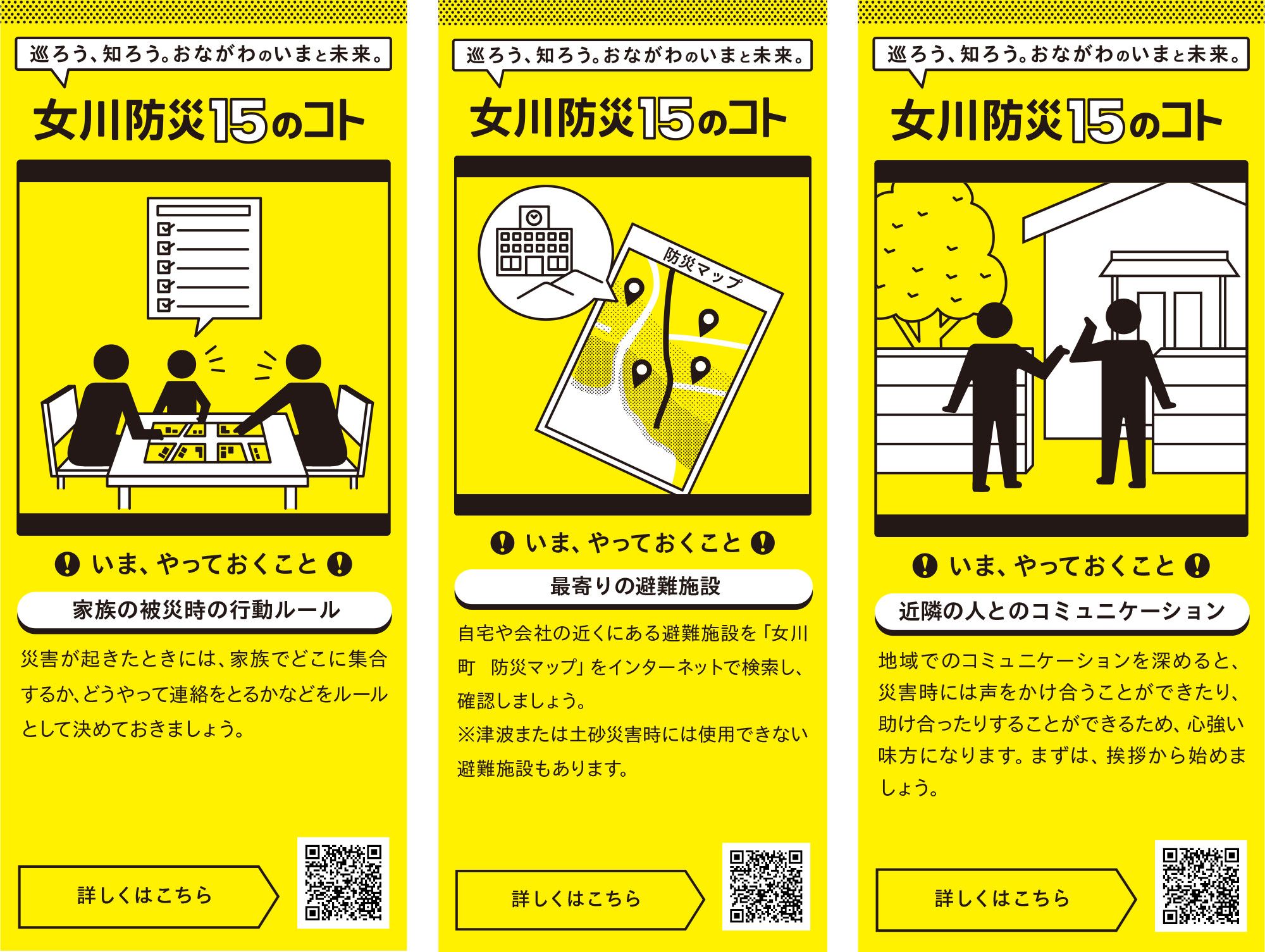 巡ろう、知ろう。おながわのいまと未来。

女川防災15のコト

いま、やっておくこと

家族の被災時の行動ルール

災害が起きたときには、家族でどこに集合するか、どうやって連絡をとるかなどをルールとして決めておきましょう。

詳しくはこちら

巡ろう、知ろう。おながわのいまと未来。

女川防災15のコト

防災マップ

いま、やっておくこと

最寄りの避難施設

自宅や会社の近くにある避難施設を「女川町　防災マップ」をインターネットで検索し、確認しましょう。
※津波または土砂災害時には使用できない避難施設もあります。

詳しくはこちら

巡ろう、知ろう。おながわのいまと未来。

女川防災15のコト

いま、やっておくこと

近隣の人とのコミュニケーション

地域でのコミュニケーションを深めると、災害時には声をかけ合うことができたり、助け合ったりすることができるため、心強い味方になります。まずは、挨拶から始めましょう。

詳しくはこちら