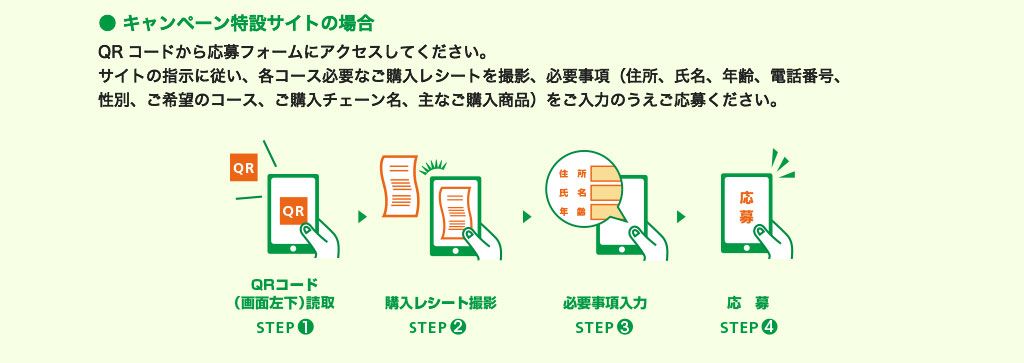 ● キャンペーン特設サイトの場合

QR コードから応募フォームにアクセスしてください。
サイトの指示に従い、各コース必要なご購入レシートを撮影、必要事項（住所、氏名、年齢、電話番号、性別、ご希望のコース、ご購入チェーン名、主なご購入商品）をご入力のうえご応募ください。

QR

QR

住所

氏名

年齢

応募

QRコード
（画面左下）読取
STEP❶

購入レシート撮影
STEP❷

必要事項入力
STEP❸

応　募
STEP❹