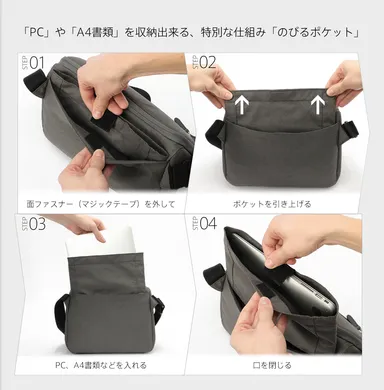 「PC」や「A4書類」を収納出来る、特別な仕組み「のびるポケット」

STEP 01

面ファスナー（マジックテープ）を外して

STEP 02

ポケットを引き上げる

STEP 03

PC、A4書類などを入れる

STEP 04

口を閉じる