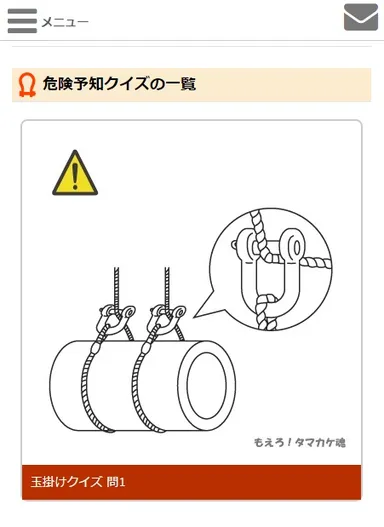 メニュー

危険予知クイズの一覧

もえろ！タマカケ魂

玉掛けクイズ 問1