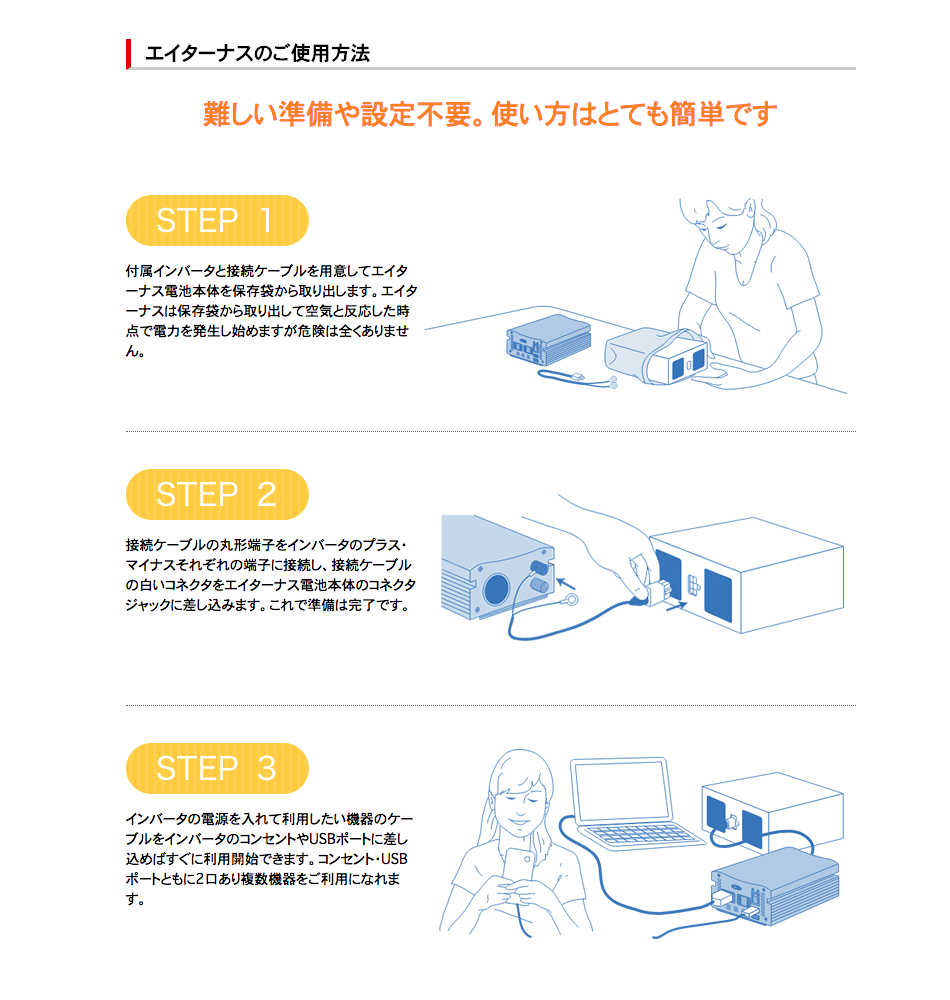 エイターナスのご使用方法

難しい準備や設定不要。使い方はとても簡単です

STEP 1

付属インバータと接続ケーブルを用意してエイターナス電池本体を保存袋から取り出します。エイターナスは保存袋から取り出して空気と反応した時点で電力を発生し始めますが危険は全くありません。

STEP 2

接続ケーブルの丸形端子をインバータのプラス・マイナスそれぞれの端子に接続し、接続ケーブルの白いコネクタをエイターナス電池本体のコネクタジャックに差し込みます。これで準備は完了です。

STEP 3

インバータの電源を入れて利用したい機器のケーブルをインバータのコンセントやUSBポートに差し込めばすぐに利用開始できます。コンセント・USBポートともに2口あり複数機器をご利用になれます。