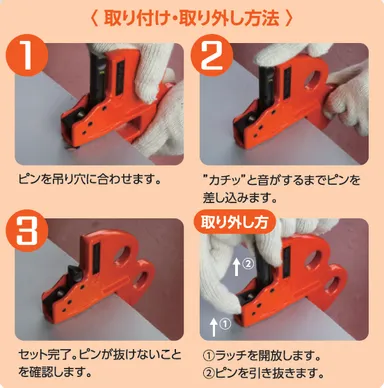 〈 取り付け・取り外し方法 〉

1

ピンを吊り穴に合わせます。

2

"カチッ"と音がするまでピンを差し込みます。

3

セット完了。ピンが抜けないことを確認します。

取り外し方

②

①

①ラッチを開放します。
②ピンを引き抜きます。