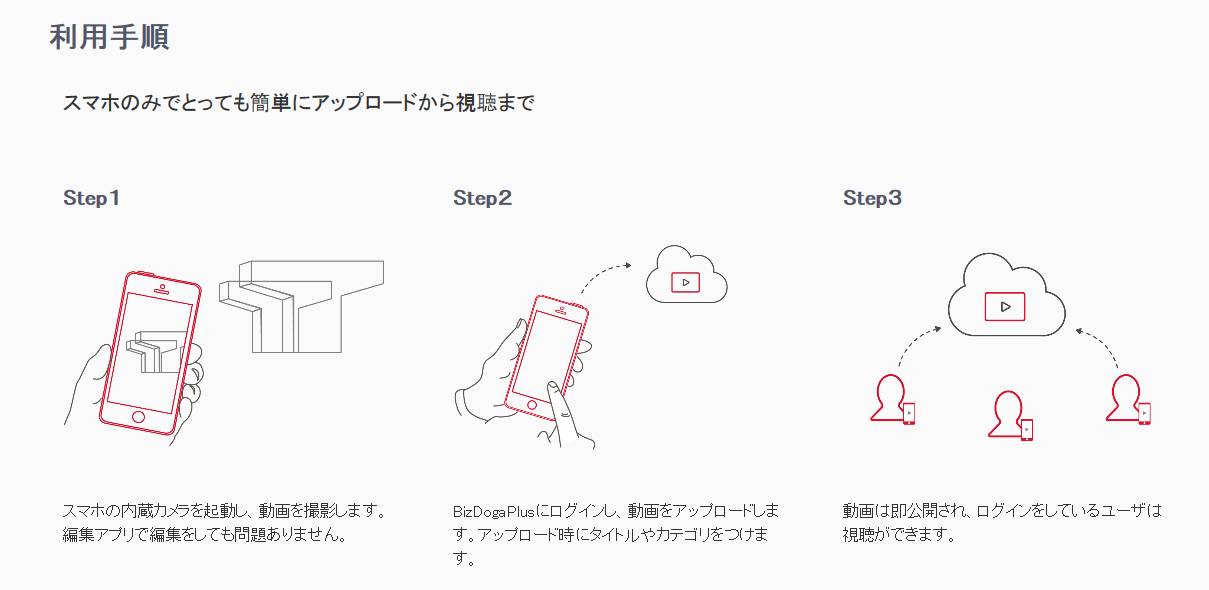 利用手順

スマホのみでとっても簡単にアップロードから視聴まで

Step1

スマホの内蔵カメラを起動し、動画を撮影します。編集アプリで編集をしても問題ありません。

Step2

BizDogaPlusにログインし、動画をアップロードします。アップロード時にタイトルやカテゴリをつけます。

Step3

動画は即公開され、ログインをしているユーザは視聴ができます。