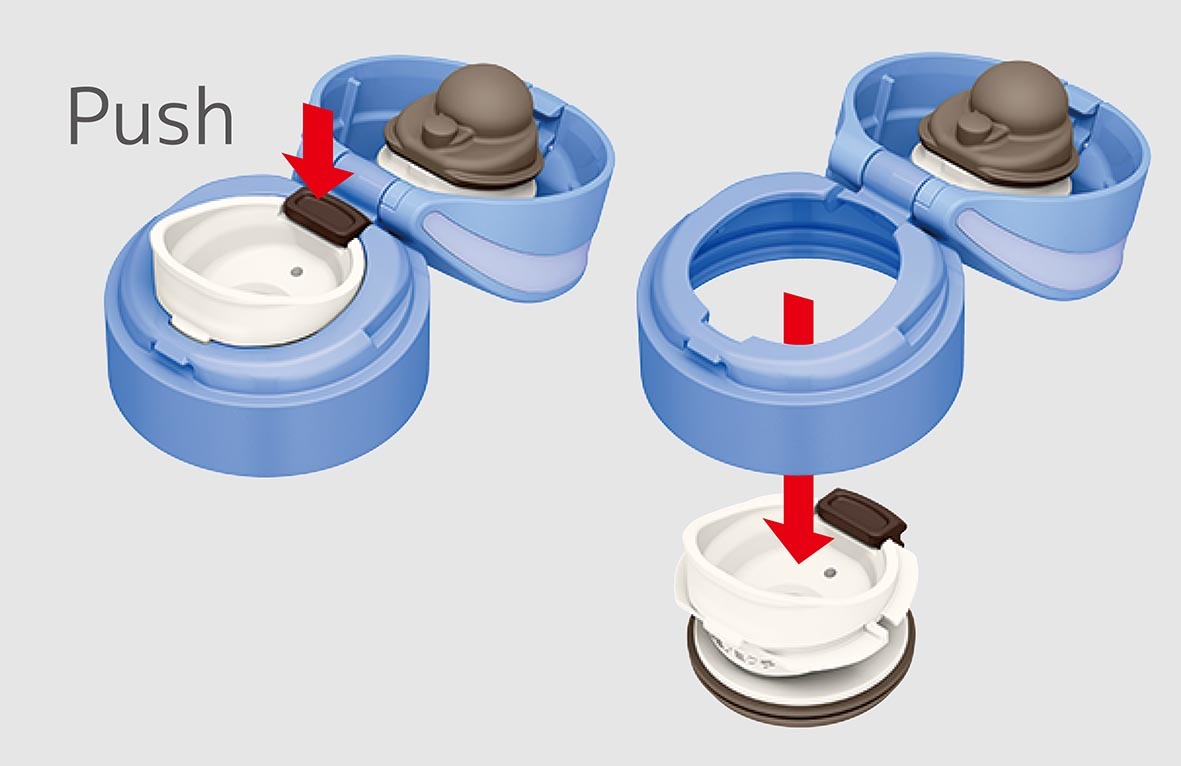 Push