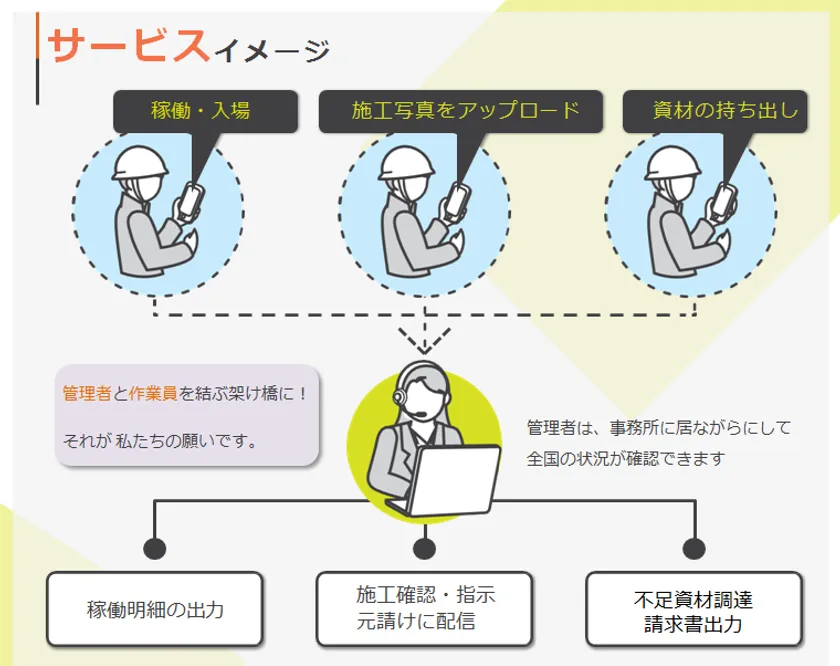 サービスイメージ

稼働・入場

施工写真をアップロード

資材の持ち出し

管理者と作業員を結ぶ架け橋に！

それが 私たちの願いです。

管理者は、事務所に居ながらにして全国の状況が確認できます

稼働明細の出力

施工確認・指示
元請けに配信

不足資材調達
請求書出力