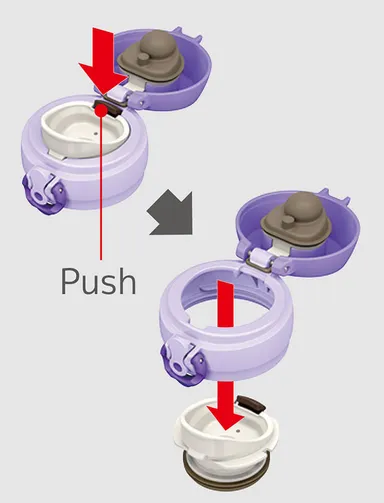 Push